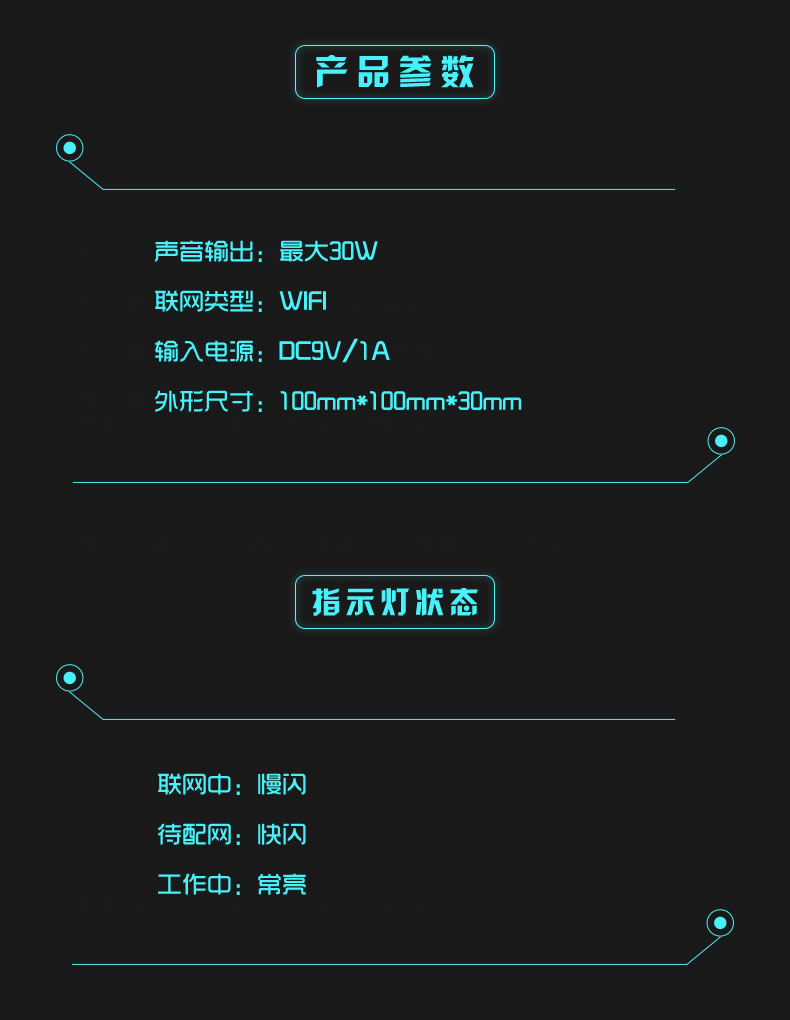 产品参数

声音输出：最大30W

联网类型：WIFI

输入电源：DC9V/1A

外形尺寸：100mm*100mm*30mm

指示灯状态

联网中：慢闪

待配网：快闪

工作中：常亮